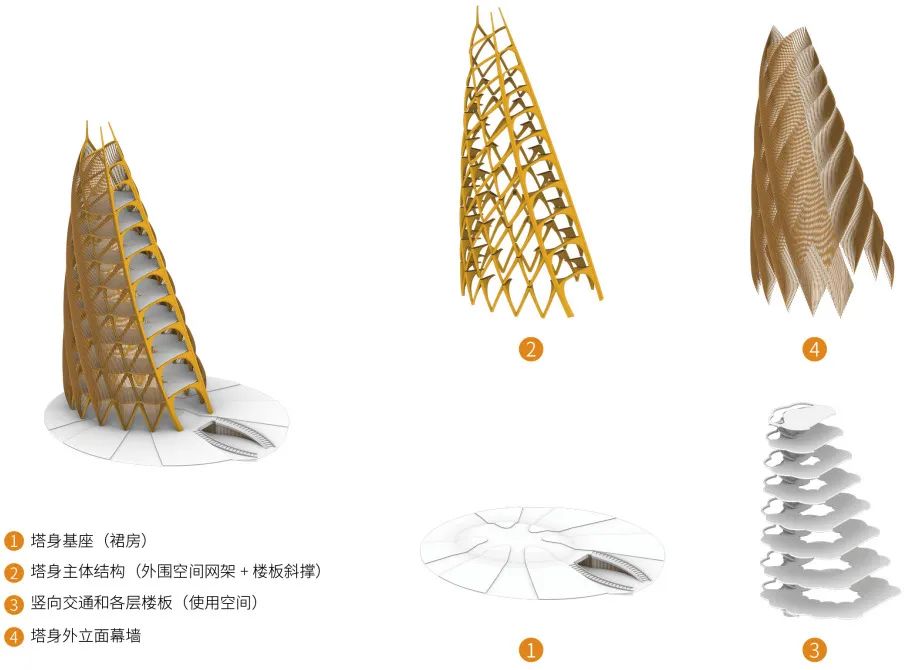 2

4

1 塔身基座（裙房）

2 塔身主体结构（外围空间网架 + 楼板斜撑）

3 竖向交通和各层楼板（使用空间）

4 塔身外立面幕墙

1

3